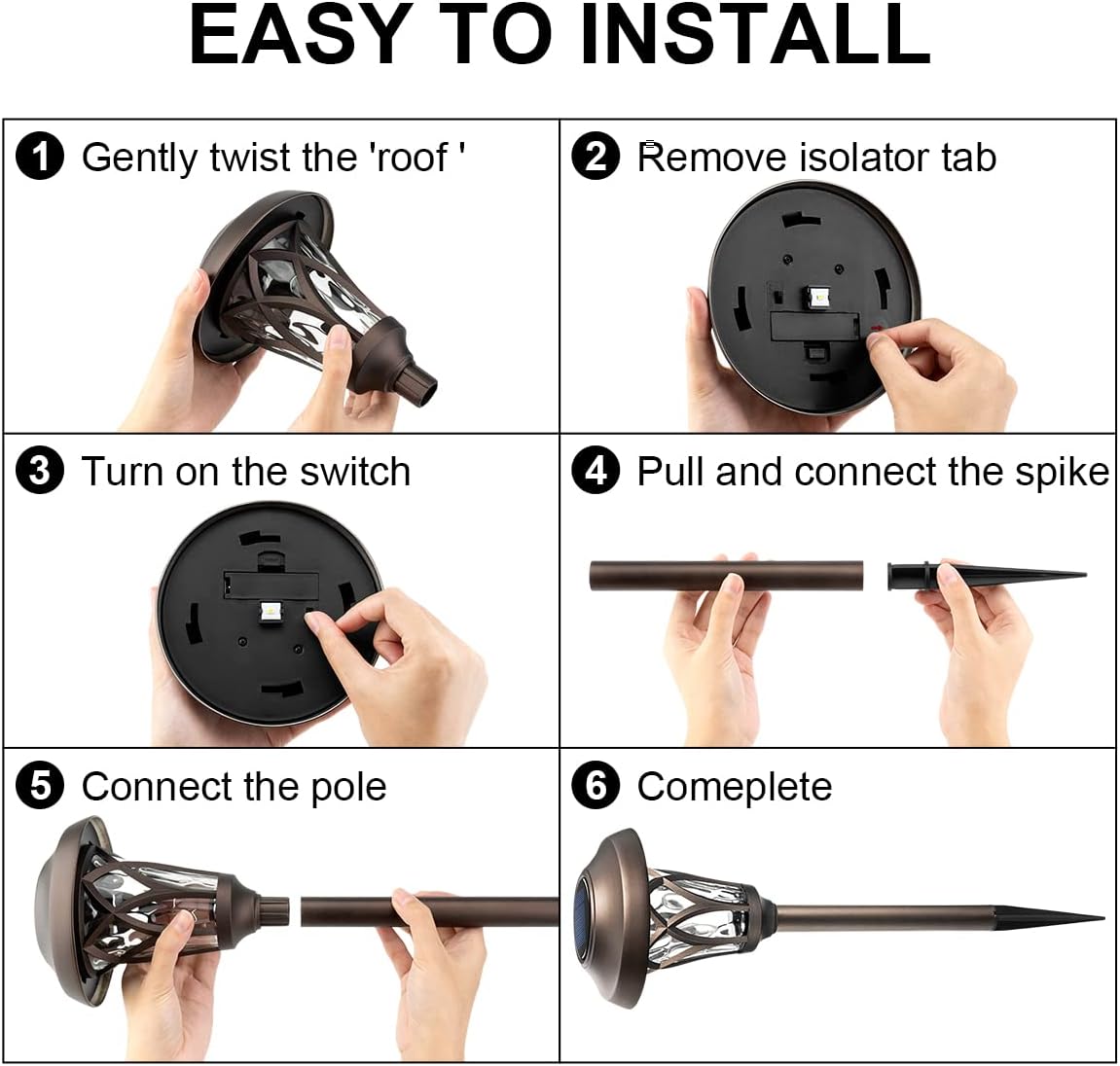 EASY TO INSTALL

1 Gently twist the 'roof '

2 Remove isolator tab

3 Turn on the switch

4 Pull and connect the spike

5 Connect the pole

6 Comeplete